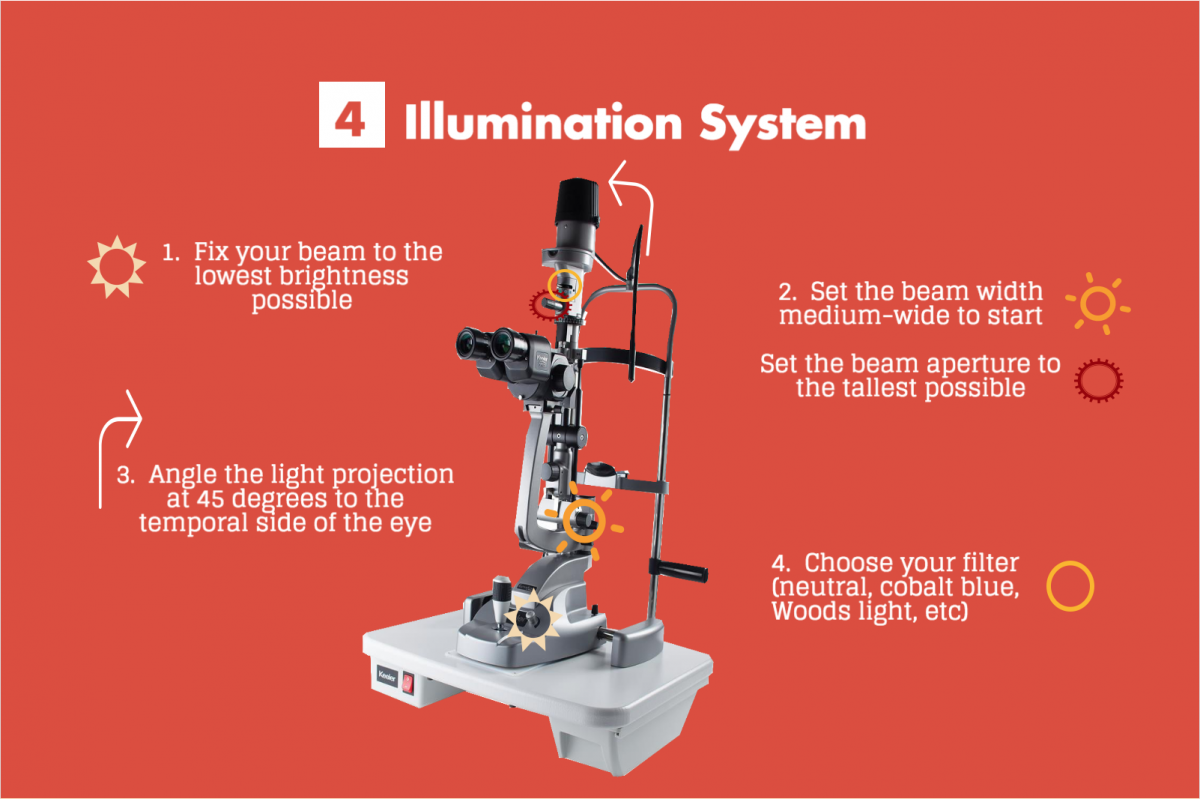 4 Illumination System

1. Fix your beam to the lowest brightness possible

2. Set the beam width medium-wide to start

Set the beam aperture to the tallest possible

3. Angle the light projection at 45 degrees to the temporal side of the eye

4. Choose your filter (neutral, cobalt blue, Woods light, etc)

Keeler